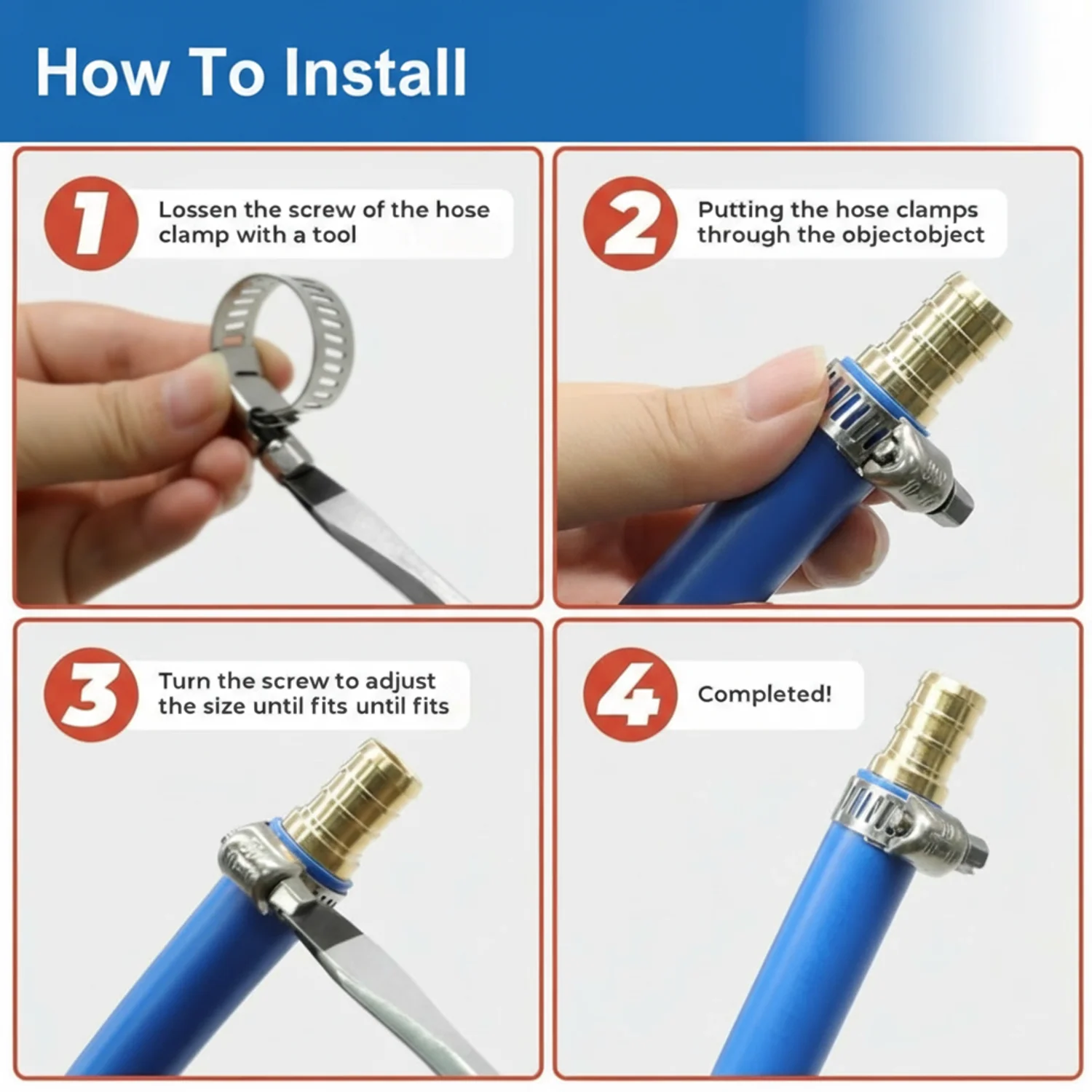 How To Install

1
Lossen the screw of the hose clamp with a tool

2
Putting the hose clamps through the objectobject

3
Turn the screw to adjust the size until fits until fits

4
Completed!