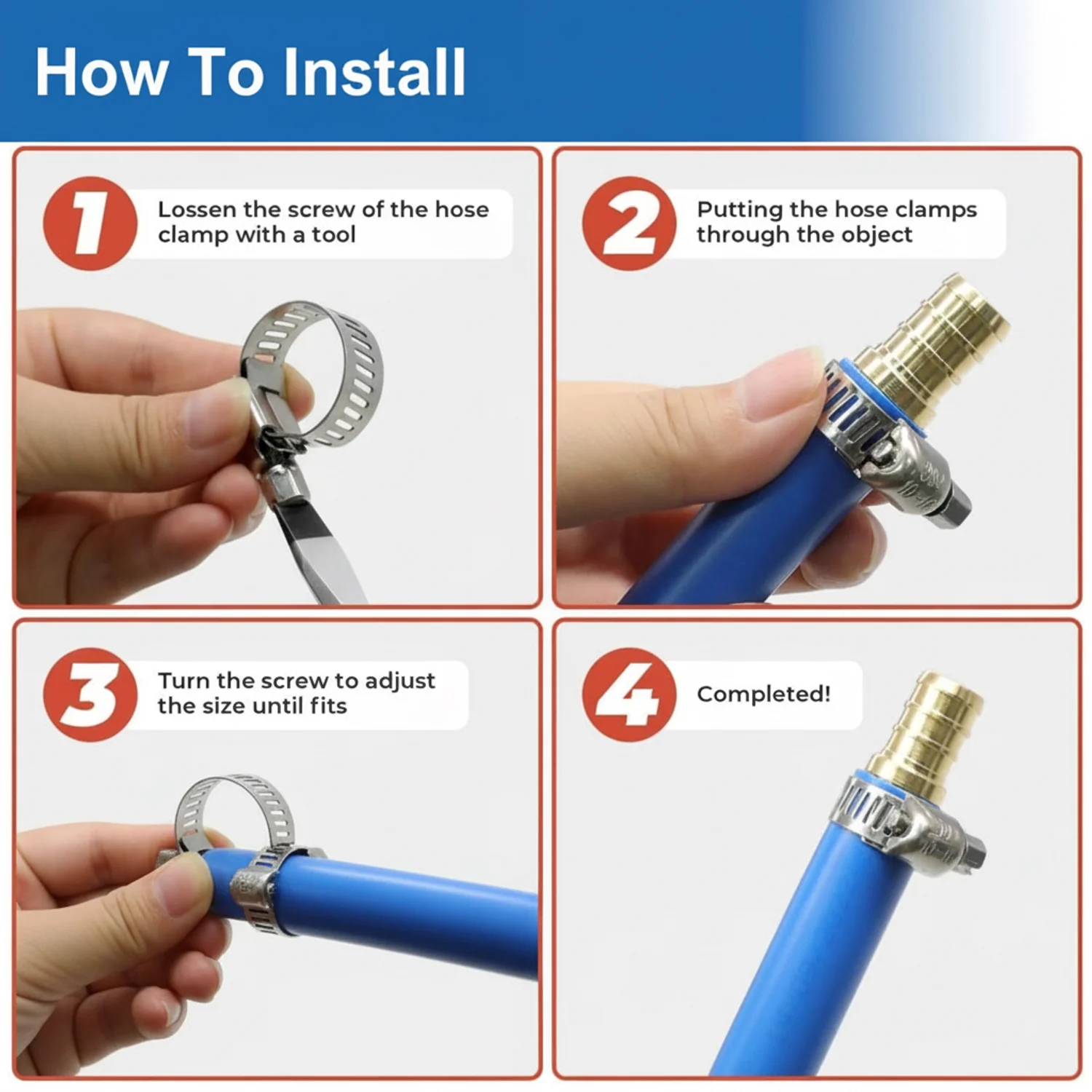 How To Install

1 Lossen the screw of the hose clamp with a tool

2 Putting the hose clamps through the object

3 Turn the screw to adjust the size until fits

4 Completed!