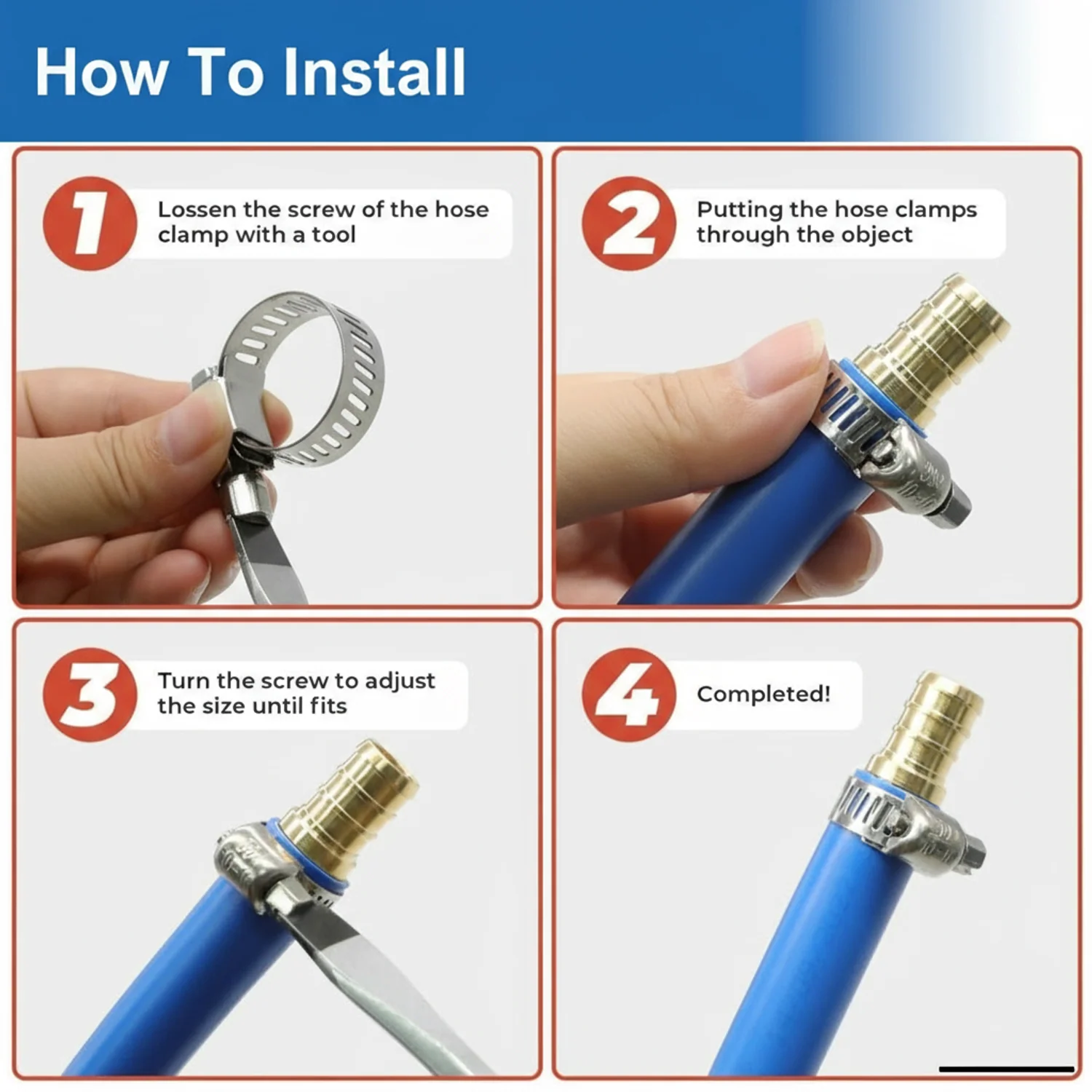 How To Install

1
Lossen the screw of the hose clamp with a tool

2
Putting the hose clamps through the object

3
Turn the screw to adjust the size until fits

4
Completed!