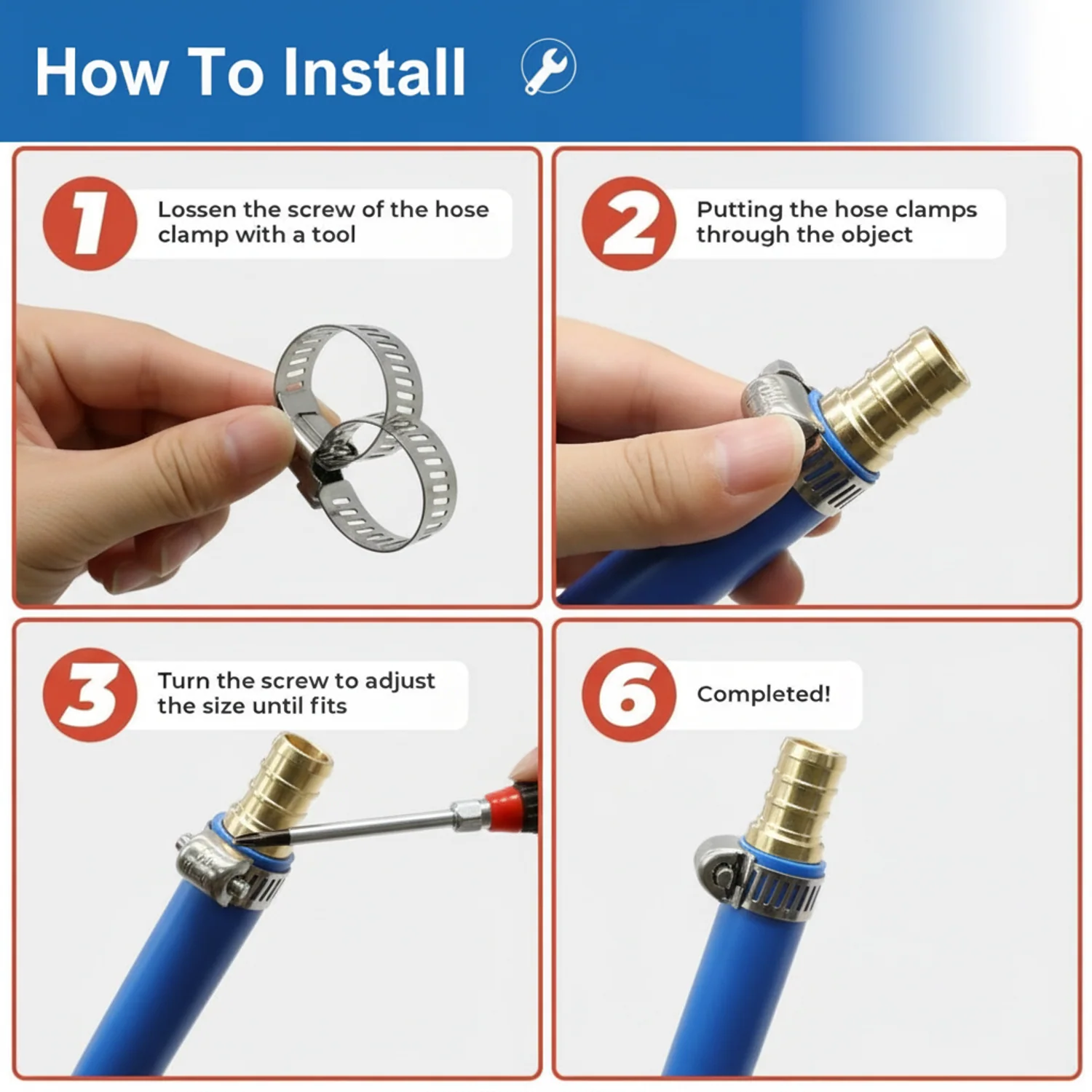 How To Install

1
Lossen the screw of the hose clamp with a tool

2
Putting the hose clamps through the object

3
Turn the screw to adjust the size until fits

6
Completed!