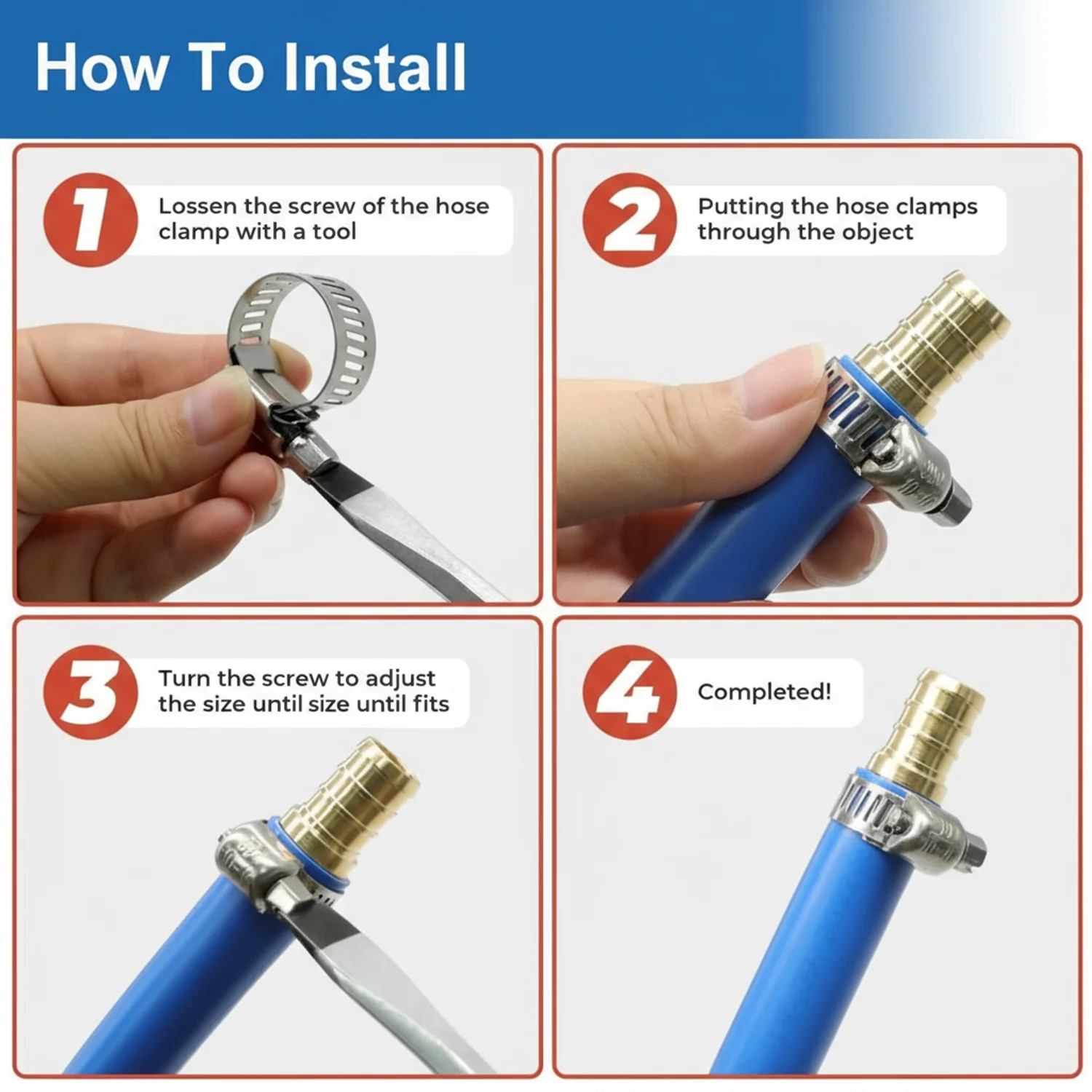 How To Install

1 Lossen the screw of the hose clamp with a tool

2 Putting the hose clamps through the object

3 Turn the screw to adjust the size until size until fits

4 Completed!