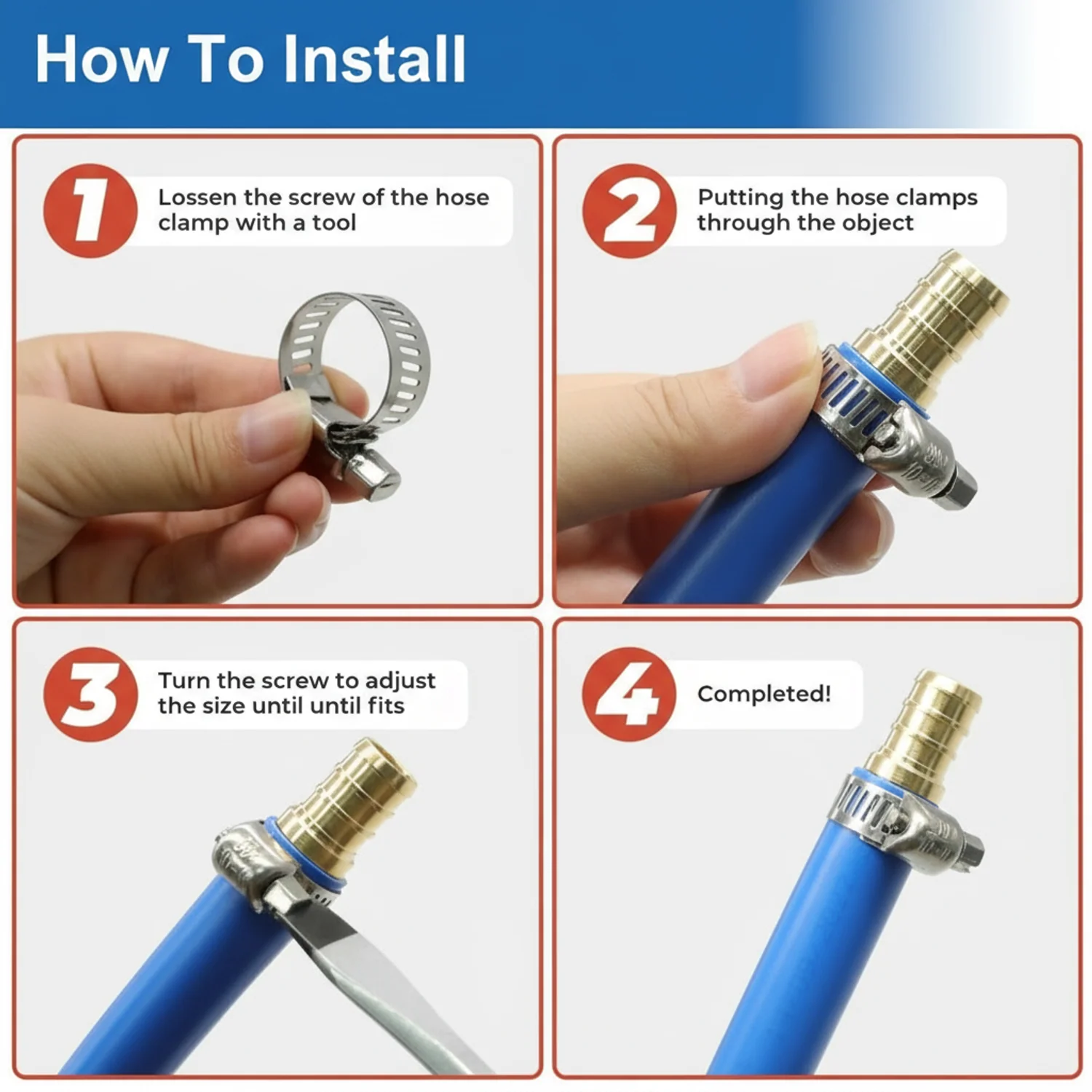 How To Install

1
Lossen the screw of the hose clamp with a tool

2
Putting the hose clamps through the object

3
Turn the screw to adjust the size until until fits

4
Completed!