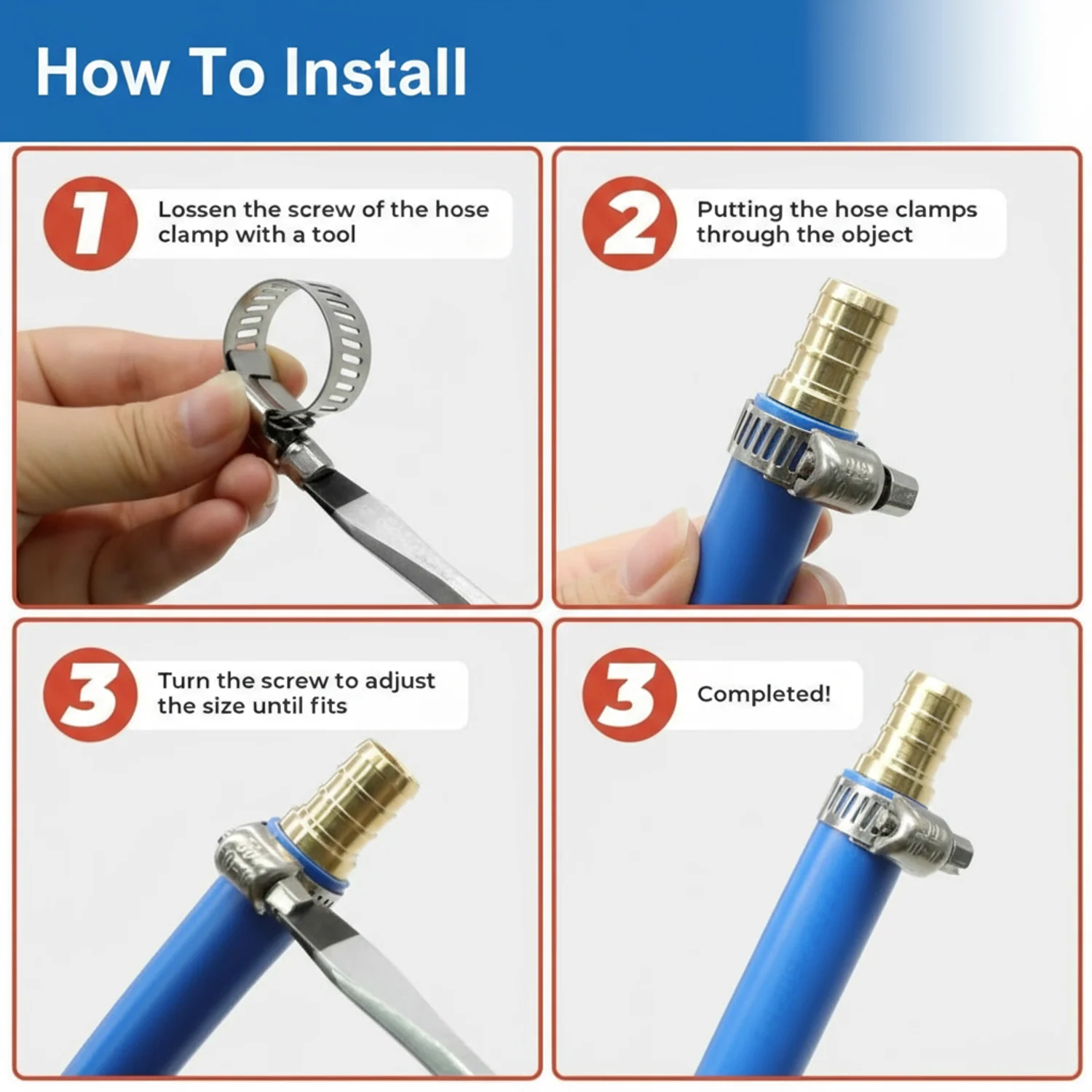 How To Install

1 Lossen the screw of the hose clamp with a tool

2 Putting the hose clamps through the object

3 Turn the screw to adjust the size until fits

3 Completed!