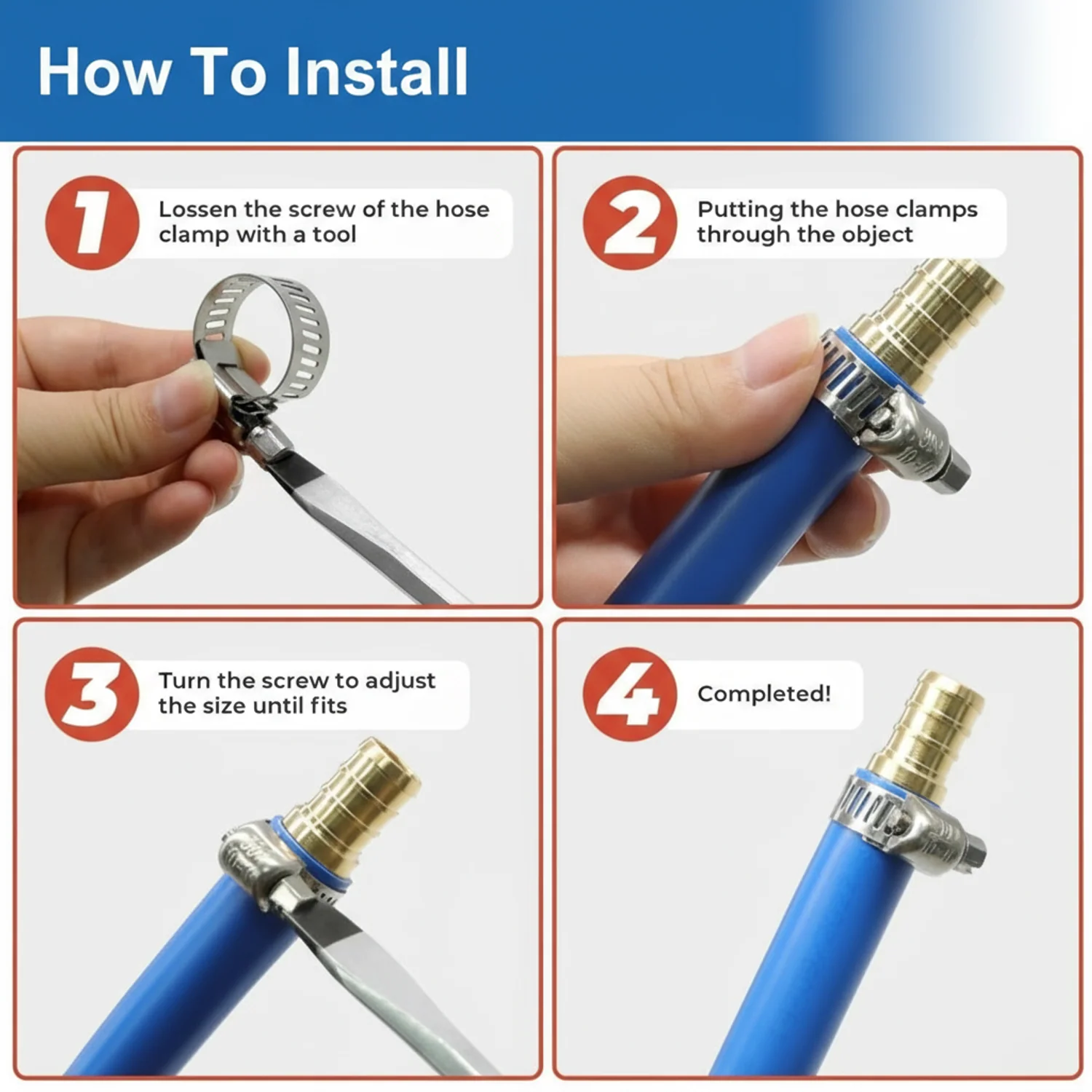 How To Install

1
Lossen the screw of the hose clamp with a tool

2
Putting the hose clamps through the object

3
Turn the screw to adjust the size until fits

4
Completed!