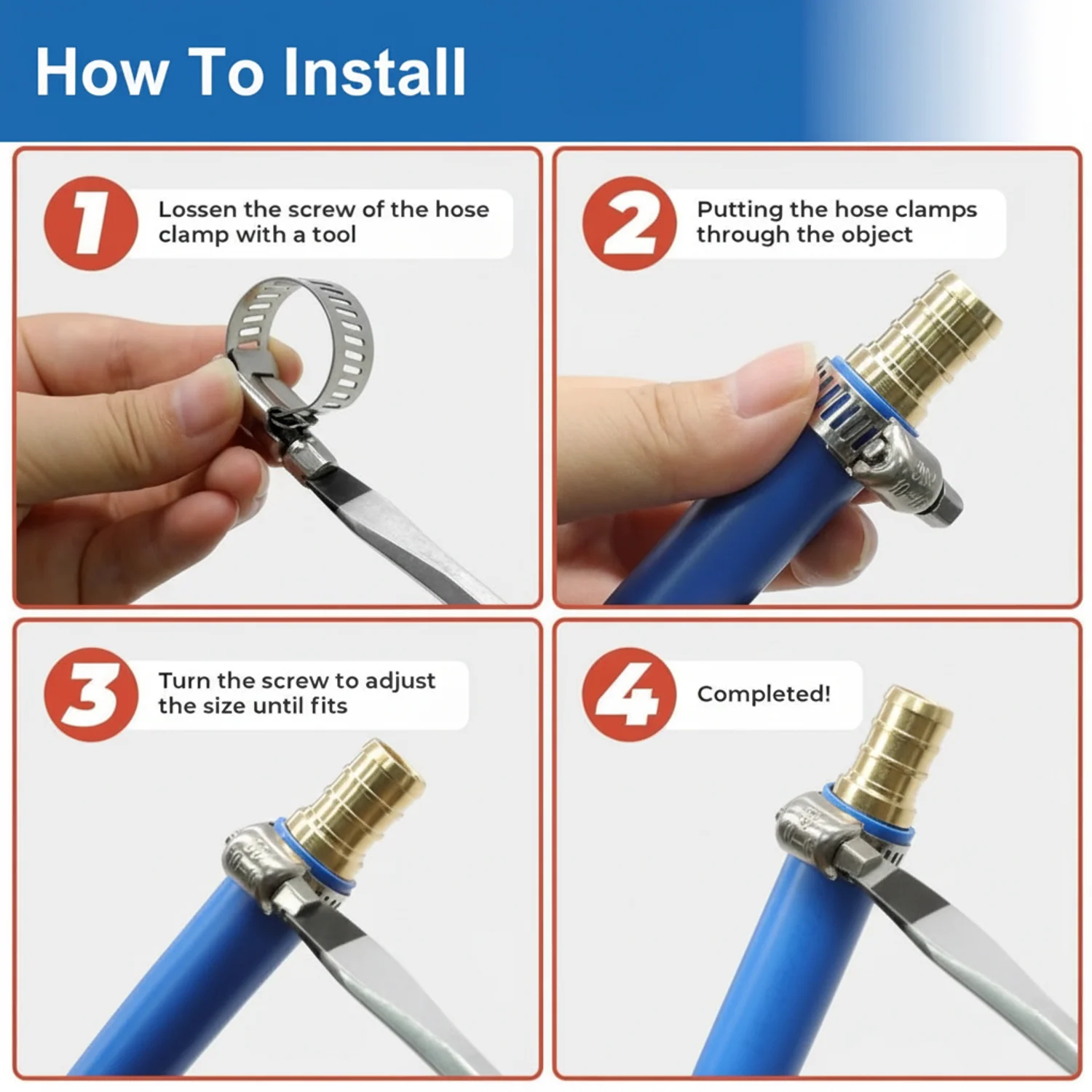 How To Install

1
Lossen the screw of the hose clamp with a tool

2
Putting the hose clamps through the object

3
Turn the screw to adjust the size until fits

4
Completed!