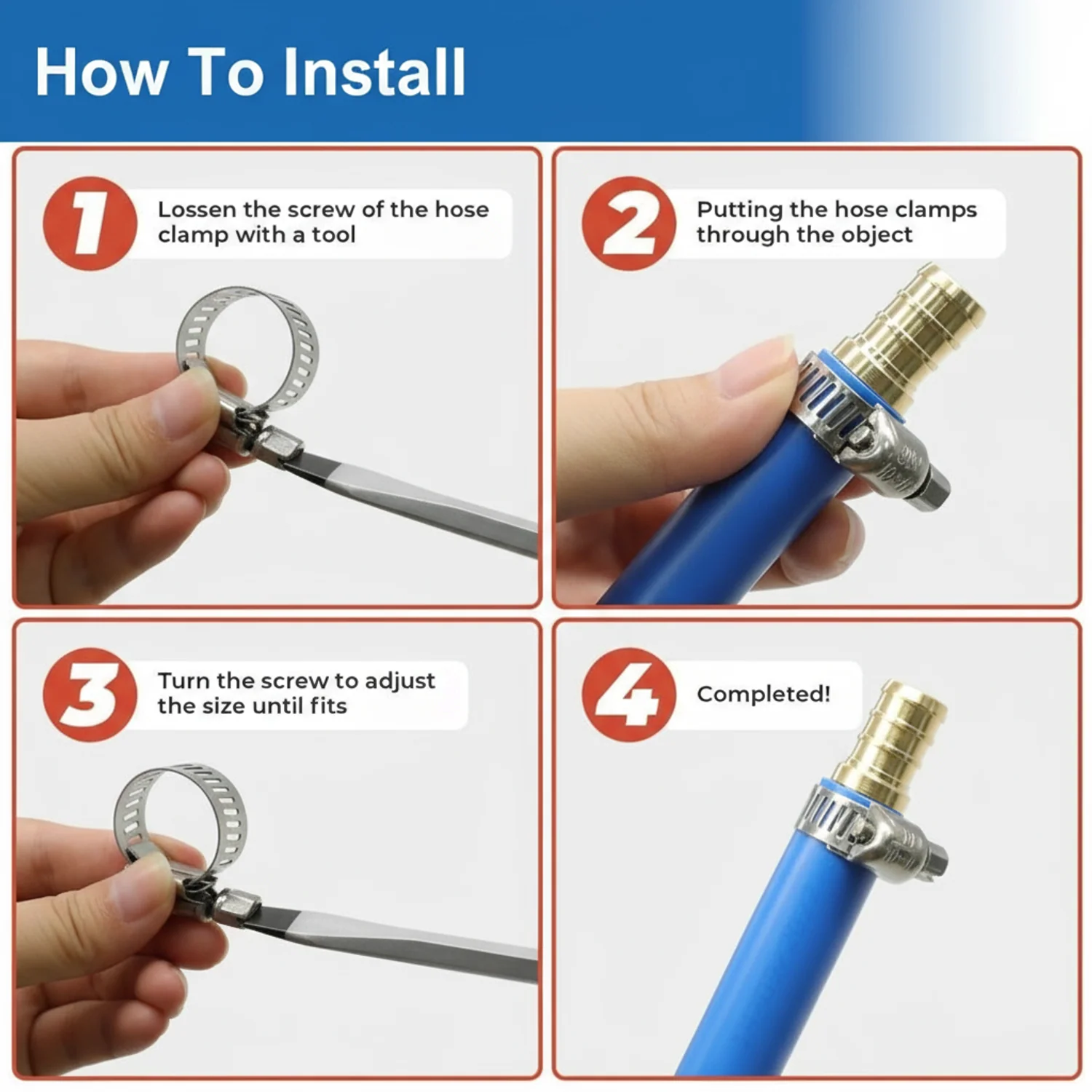 How To Install

1
Lossen the screw of the hose clamp with a tool

2
Putting the hose clamps through the object

3
Turn the screw to adjust the size until fits

4
Completed!